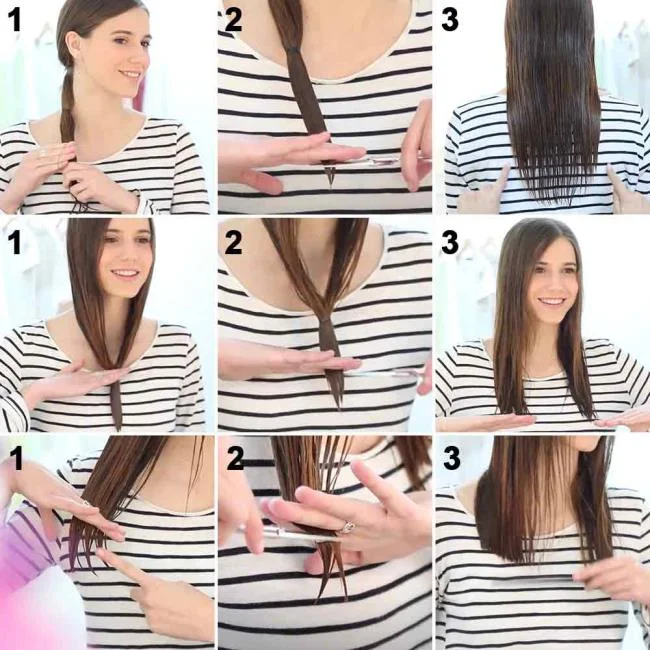 1
2
3
1
2
3
1
2
3