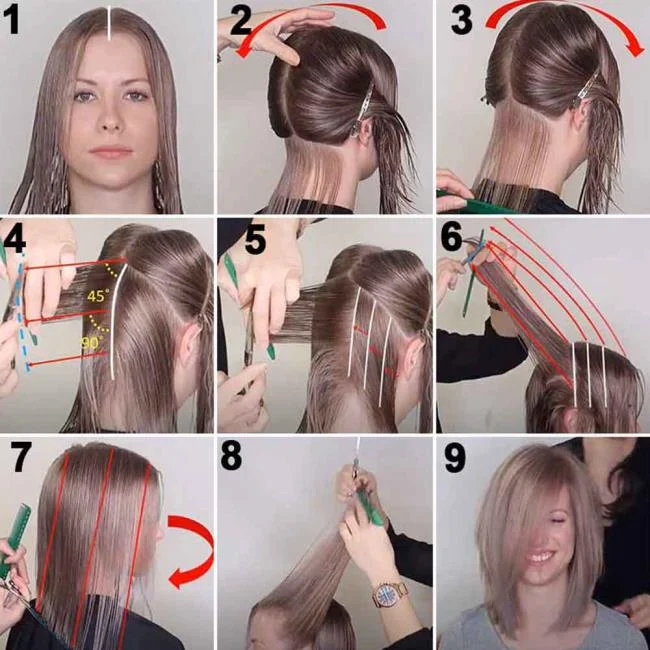 1
2
3
4
45°
90°
5
6
7
8
9