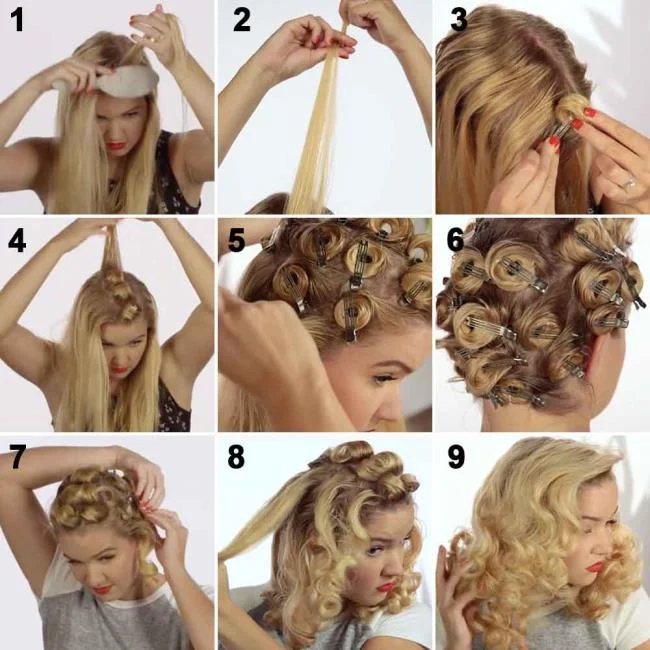 1
2
3
4
5
6
7
8
9