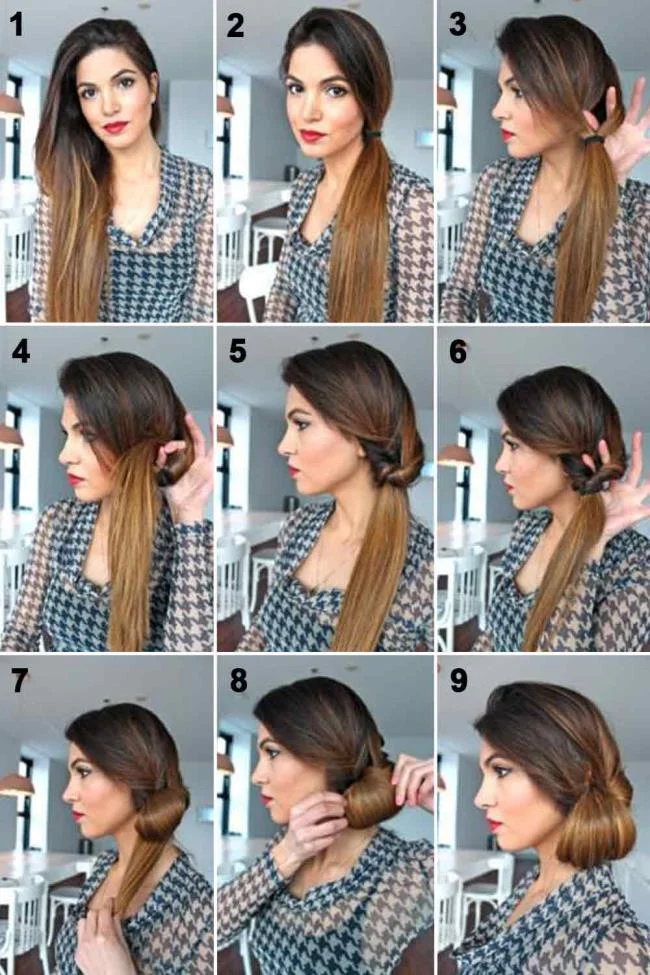 1
2
3
4
5
6
7
8
9