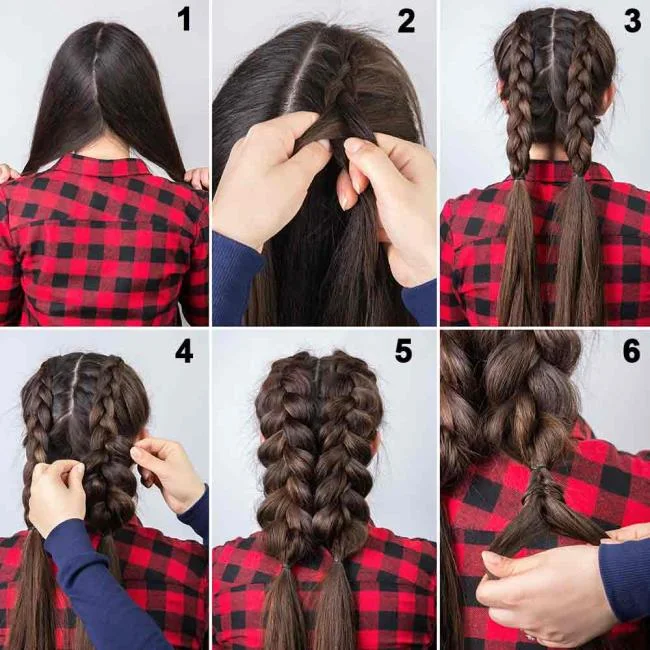 1
2
3
4
5
6