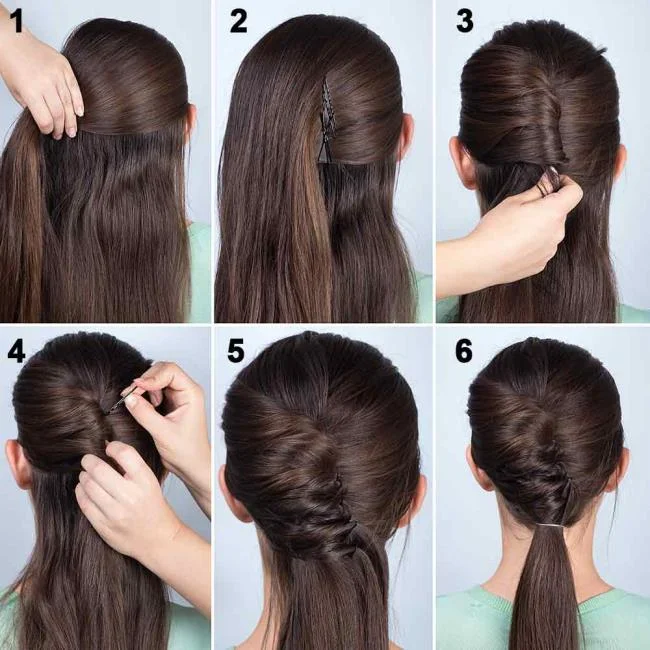 1
2
3
4
5
6