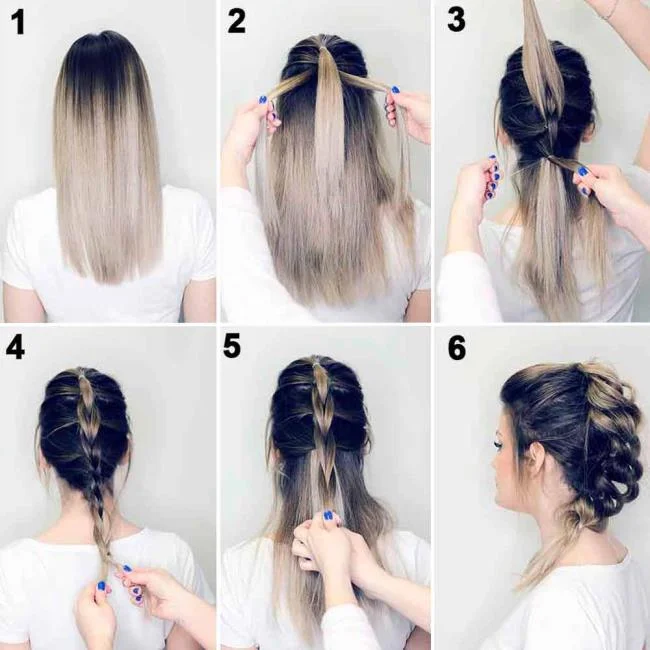 1
2
3
4
5
6