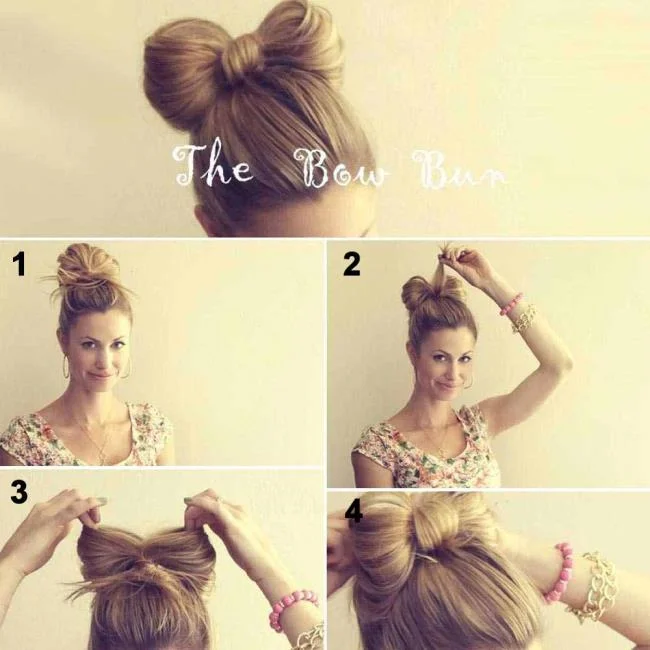 The Bow Bun

1

2

3

4