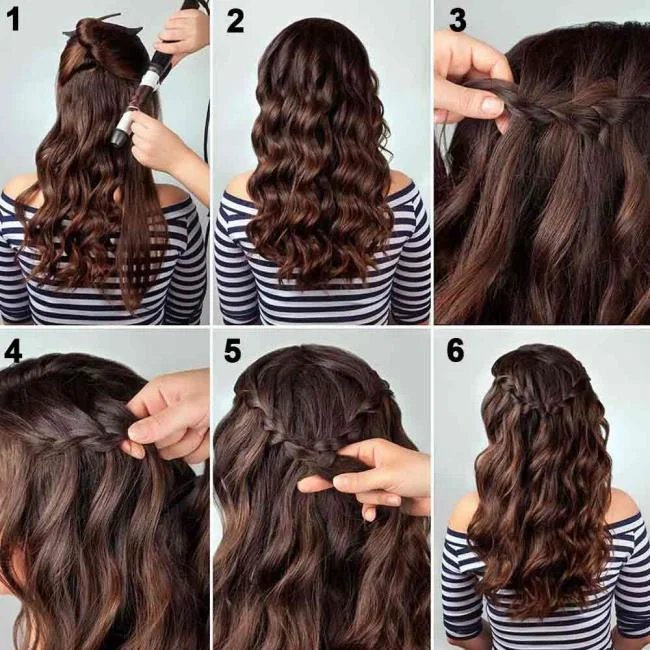 1

2

3

4

5

6