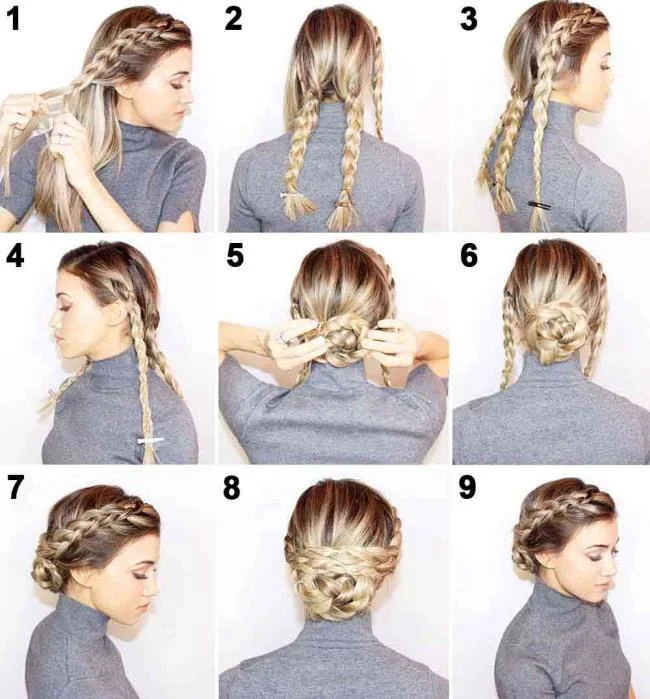 1
2
3
4
5
6
7
8
9