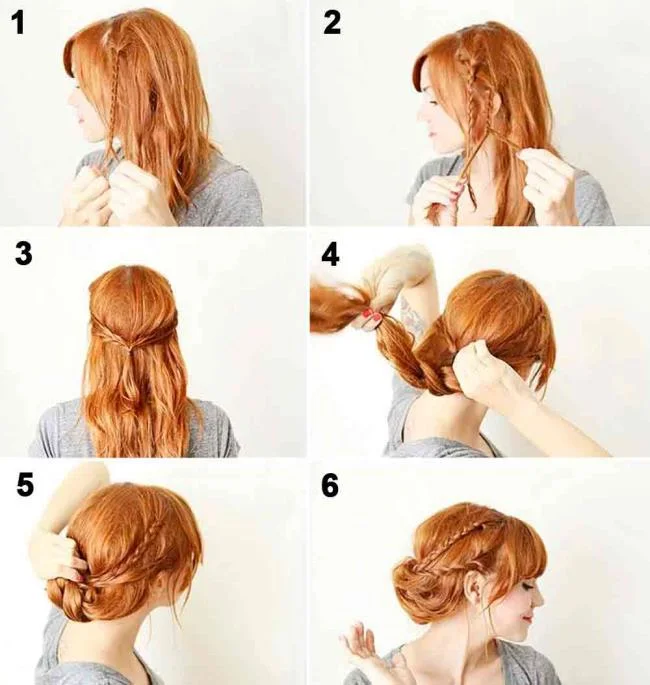 1

2

3

4

5

6