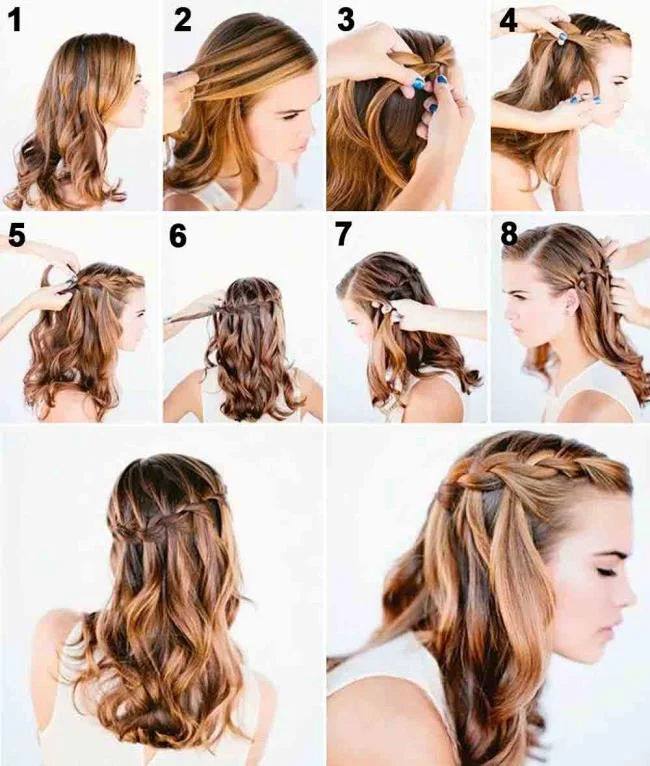 1
2
3
4
5
6
7
8