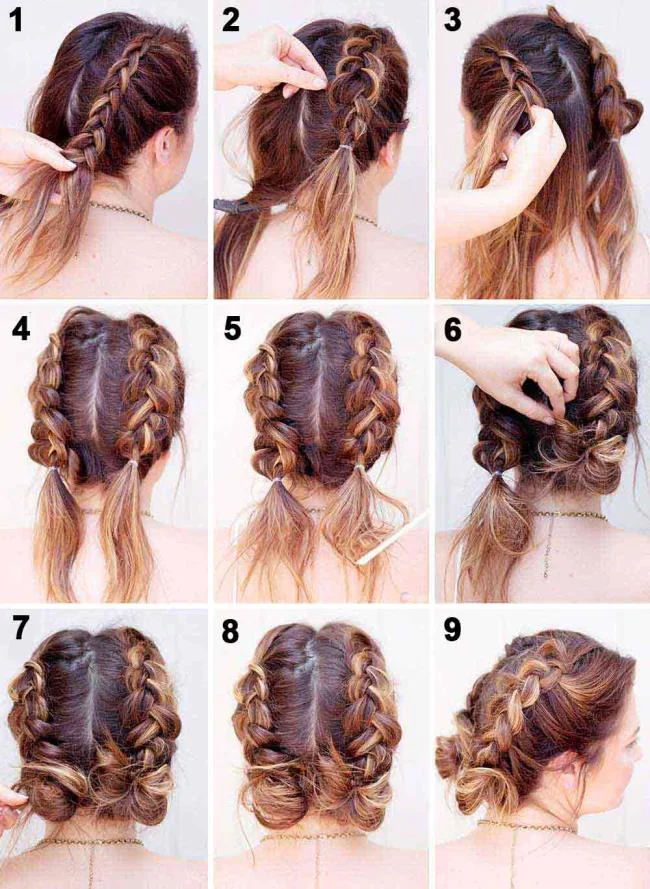 1
2
3
4
5
6
7
8
9