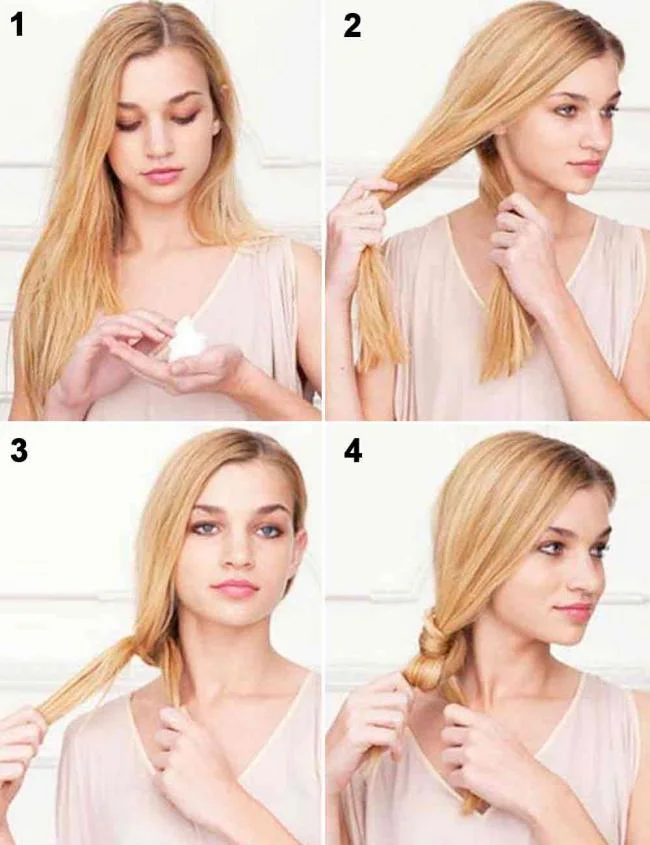 1
2
3
4