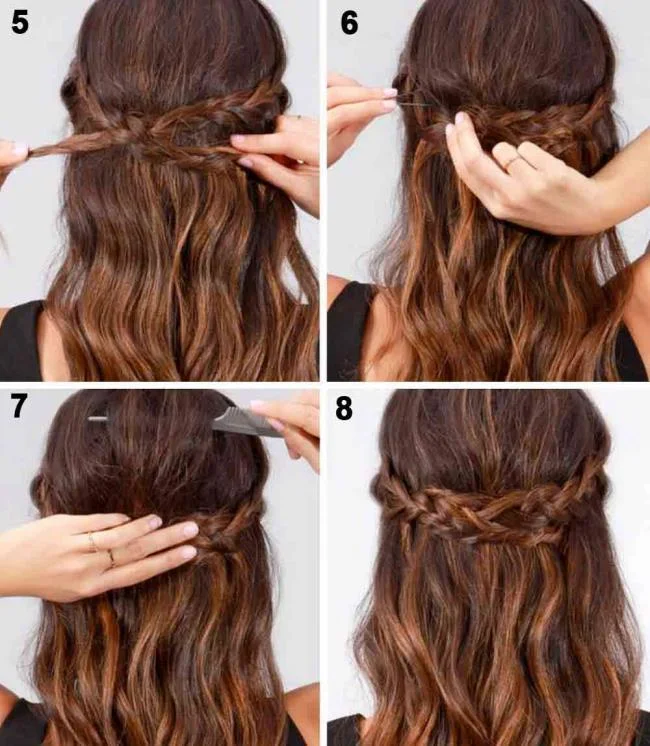 5

6

7

8