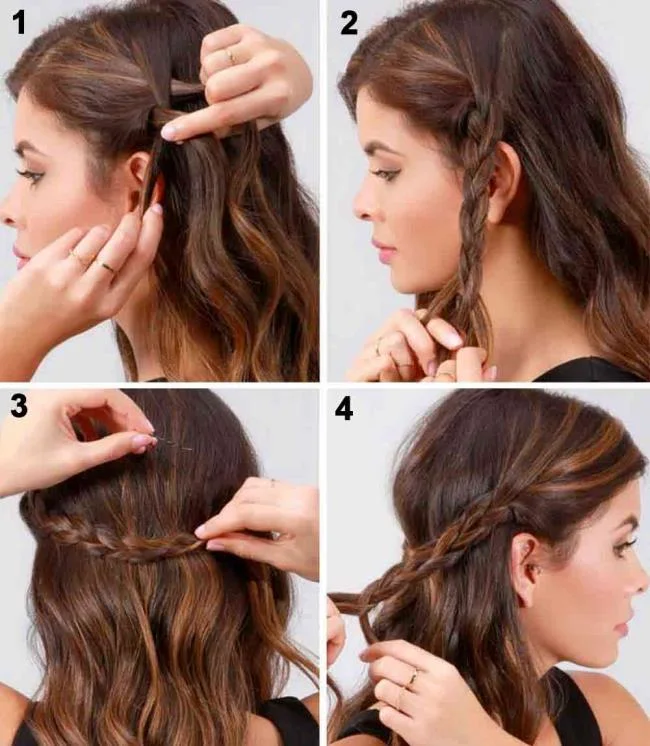 1

2

3

4