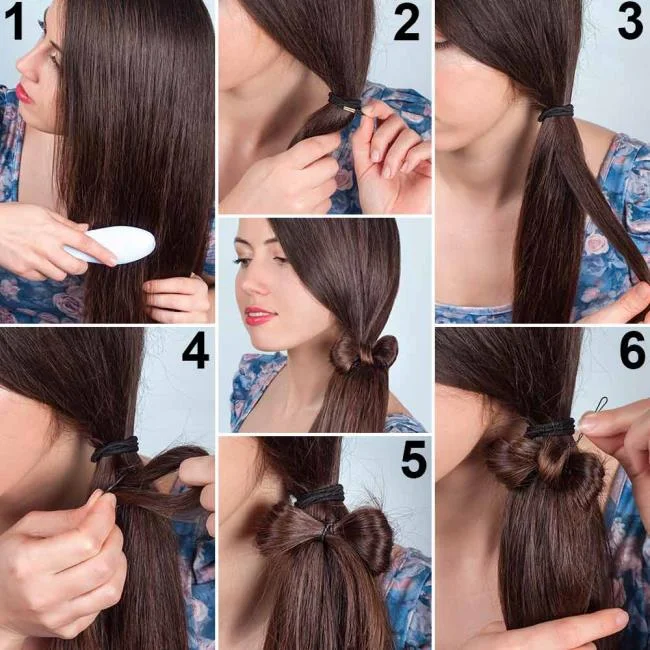 1

2

3

4

5

6