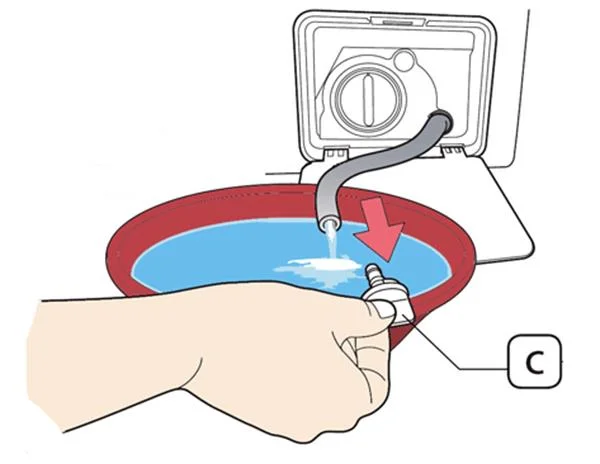 C